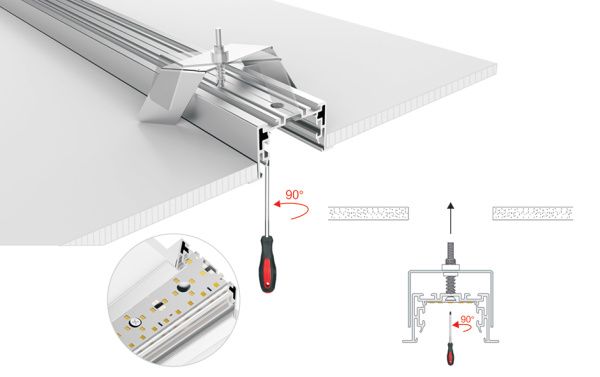 90°

90°