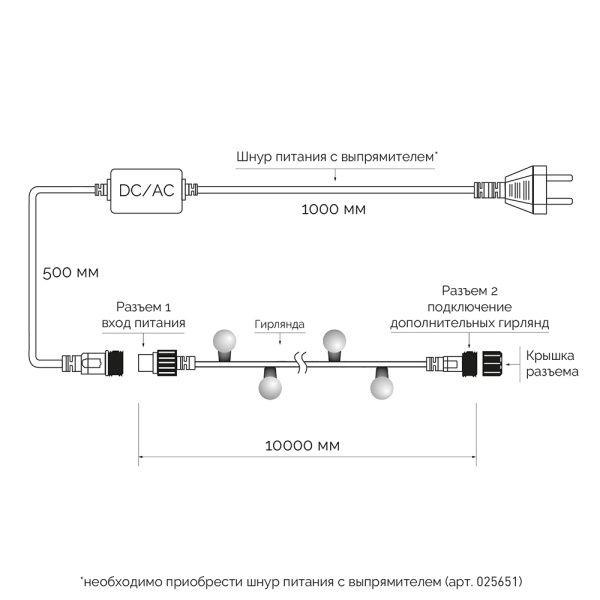 Шнур питания с выпрямителем*

DC/AC

1000 мм

500 мм

Разъем 1
вход питания

Гирлянда

Разъем 2
подключение
дополнительных гирлянд

Крышка
разъема

10000 мм

*необходимо приобрести шнур питания с выпрямителем (арт. 025651)